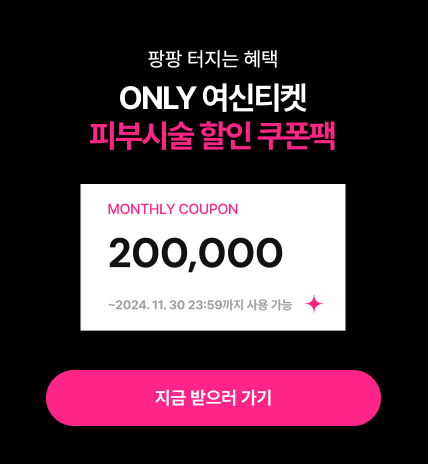 팡팡 터지는 혜택

ONLY 여신티켓
피부시술 할인 쿠폰팩

MONTHLY COUPON

200,000

~2024. 11. 30 23:59까지 사용 가능

지금 받으러 가기